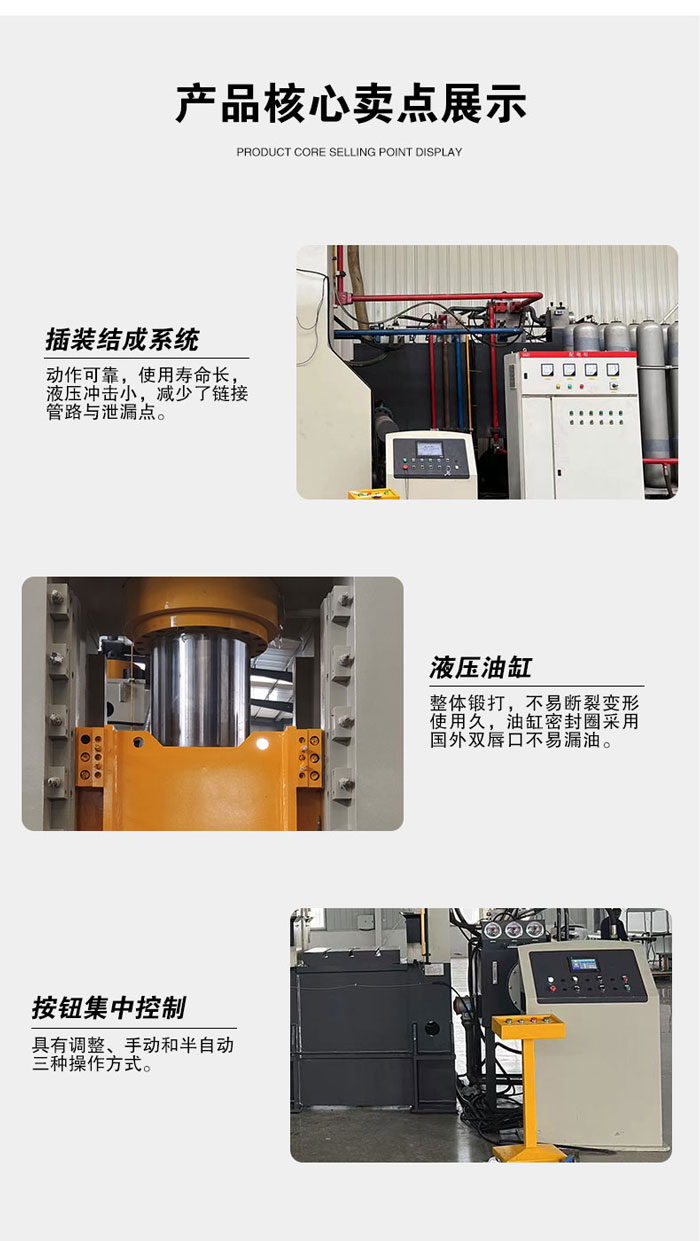 产品核心卖点展示

PRODUCT CORE SELLING POINT DISPLAY

插装结成系统

动作可靠，使用寿命长，液压冲击小，减少了链接管路与泄漏点。

液压油缸

整体锻打，不易断裂变形使用久，油缸密封圈采用国外双唇口不易漏油。

按钮集中控制

具有调整、手动和半自动三种操作方式。